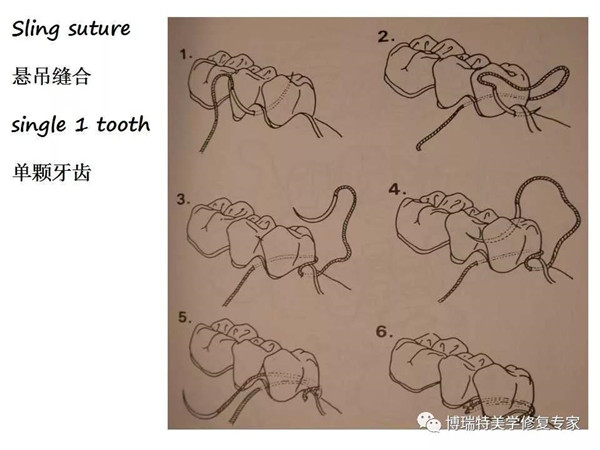 Sling suture

悬吊缝合

single 1 tooth

单颗牙齿

1.

2.

3.

4.

5.

6.

博瑞特美学修复专家