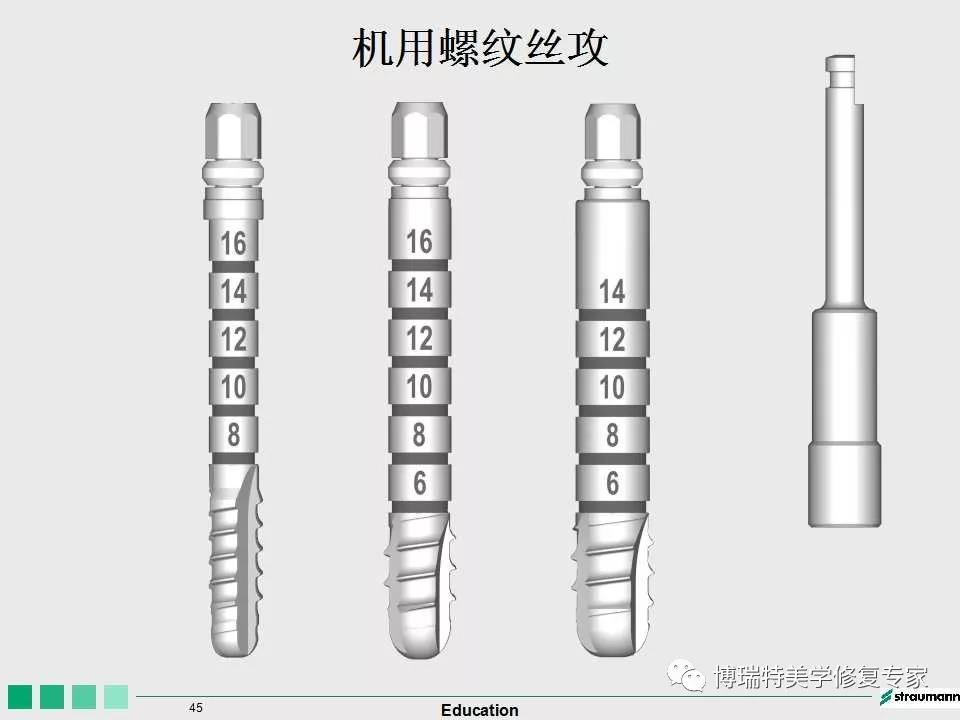 机用螺纹丝攻

16
14
12
10
8

16
14
12
10
8
6

14
12
10
8
6

博瑞特美学修复专家

45

Education

straumann